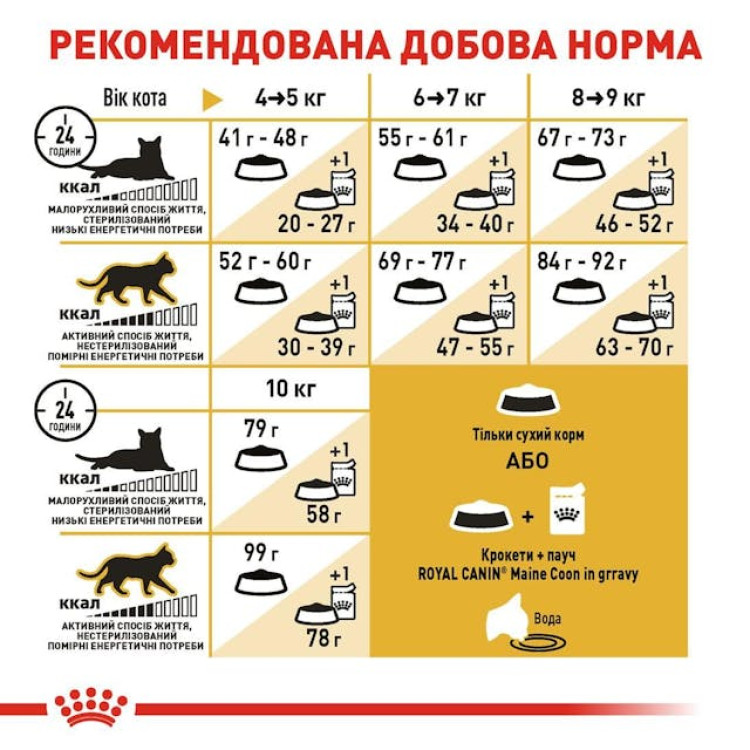 РЕКОМЕНДОВАНА ДОБОВА НОРМА

| Вік кота | 4→5 кг | 6→7 кг | 8→9 кг |
|---|---|---|---|
| 24 години ккал МАЛОРУХЛИВИЙ СПОСІБ ЖИТТЯ, СТЕРИЛІЗОВАНИЙ НИЗЬКІ ЕНЕРГЕТИЧНІ ПОТРЕБИ | 41 г - 48 г +1 20 - 27 г | 55 г - 61 г +1 34 - 40 г | 67 г - 73 г +1 46 - 52 г |
| ккал АКТИВНИЙ СПОСІБ ЖИТТЯ, НЕСТЕРИЛІЗОВАНИЙ ПОМІРНІ ЕНЕРГЕТИЧНІ ПОТРЕБИ | 52 г - 60 г +1 30 - 39 г | 69 г - 77 г +1 47 - 55 г | 84 г - 92 г +1 63 - 70 г |

| | 10 кг |
|---|---|
| 24 години ккал МАЛОРУХЛИВИЙ СПОСІБ ЖИТТЯ, СТЕРИЛІЗОВАНИЙ НИЗЬКІ ЕНЕРГЕТИЧНІ ПОТРЕБИ | 79 г +1 58 г |
| ккал АКТИВНИЙ СПОСІБ ЖИТТЯ, НЕСТЕРИЛІЗОВАНИЙ ПОМІРНІ ЕНЕРГЕТИЧНІ ПОТРЕБИ | 99 г +1 78 г |

Тільки сухий корм
АБО
+
Крокети + пауч
ROYAL CANIN® Maine Coon in grravy
Вода