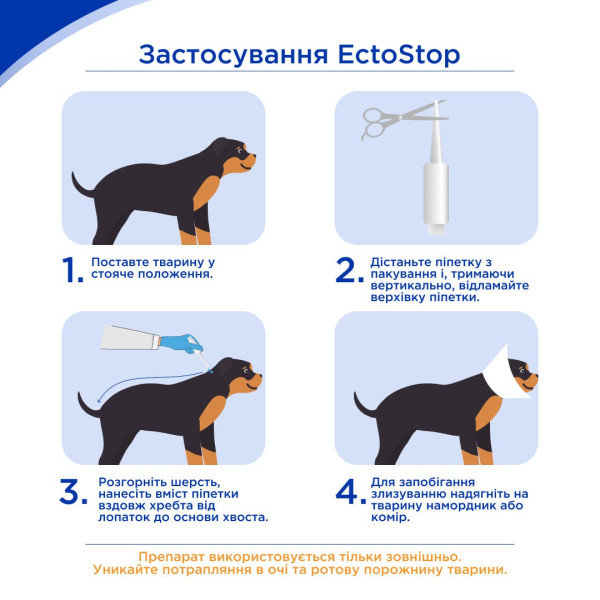 Застосування EctoStop

1. Поставте тварину у стояче положення.

2. Дістаньте піпетку з пакування і, тримаючи вертикально, відламайте верхівку піпетки.

3. Розгорніть шерсть, нанесіть вміст піпетки вздовж хребта від лопаток до основи хвоста.

4. Для запобігання злизуванню надягніть на тварину намордник або комір.

Препарат використовується тільки зовнішньо.
Уникайте потрапляння в очі та ротову порожнину тварини.